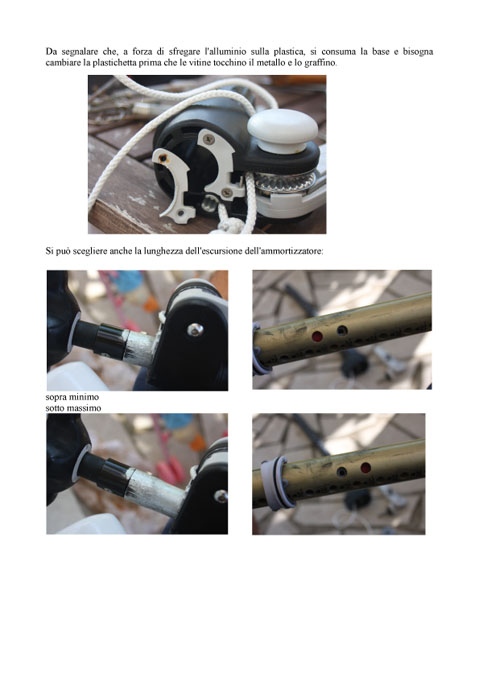 Da segnalare che, a forza di sfregare l'alluminio sulla plastica, si consuma la base e bisogna cambiare la plastichetta prima che le vitine tocchino il metallo e lo graffino.

Si può scegliere anche la lunghezza dell'escursione dell'ammortizzatore:

sopra minimo
sotto massimo